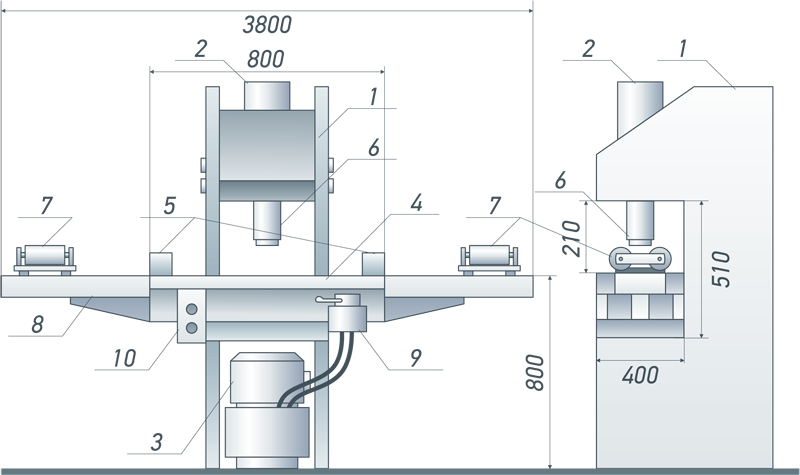 3800
2
800
1
6
7
5
4
7
8
10
9
3
800
2
1
6
210
510
400