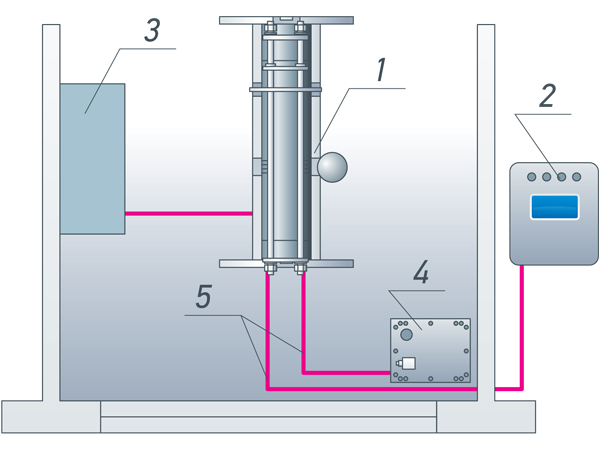 3
1
2
4
5